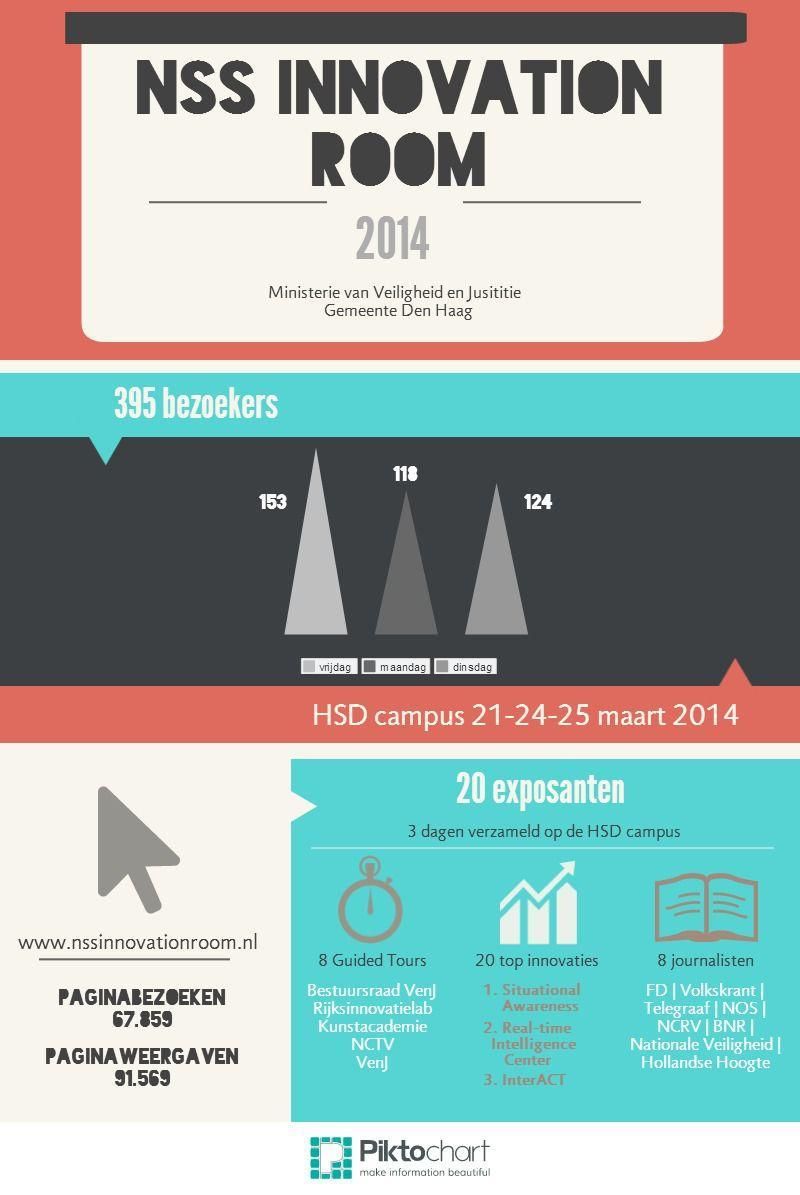 NSS INNOVATION ROOM

2014

Ministerie van Veiligheid en Jusititie
Gemeente Den Haag

395 bezoekers

153

118

124

vrijdag maandag dinsdag

HSD campus 21-24-25 maart 2014

www.nssinnovationroom.nl

PAGINABEZOEKEN
67.859

PAGINAWEERGAVEN
91.569

20 exposanten

3 dagen verzameld op de HSD campus

8 Guided Tours

Bestuursraad VenJ
Rijksinnovatielab
Kunstacademie
NCTV
VenJ

20 top innovaties

1. Situational Awareness
2. Real-time Intelligence Center
3. InterACT

8 journalisten

FD | Volkskrant | Telegraaf | NOS | NCRV | BNR | Nationale Veiligheid | Hollandse Hoogte

Piktochart
make information beautiful